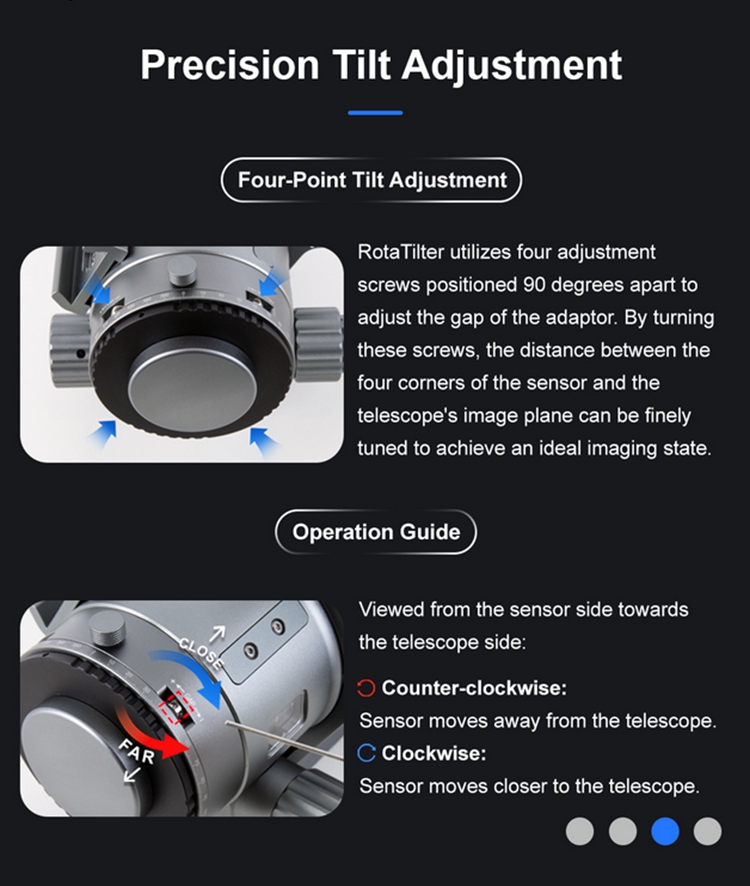 Precision Tilt Adjustment

Four-Point Tilt Adjustment

RotaTilter utilizes four adjustment screws positioned 90 degrees apart to adjust the gap of the adaptor. By turning these screws, the distance between the four corners of the sensor and the telescope's image plane can be finely tuned to achieve an ideal imaging state.

Operation Guide

CLOSE

FAR

Viewed from the sensor side towards the telescope side:

Counter-clockwise:
Sensor moves away from the telescope.

Clockwise:
Sensor moves closer to the telescope.