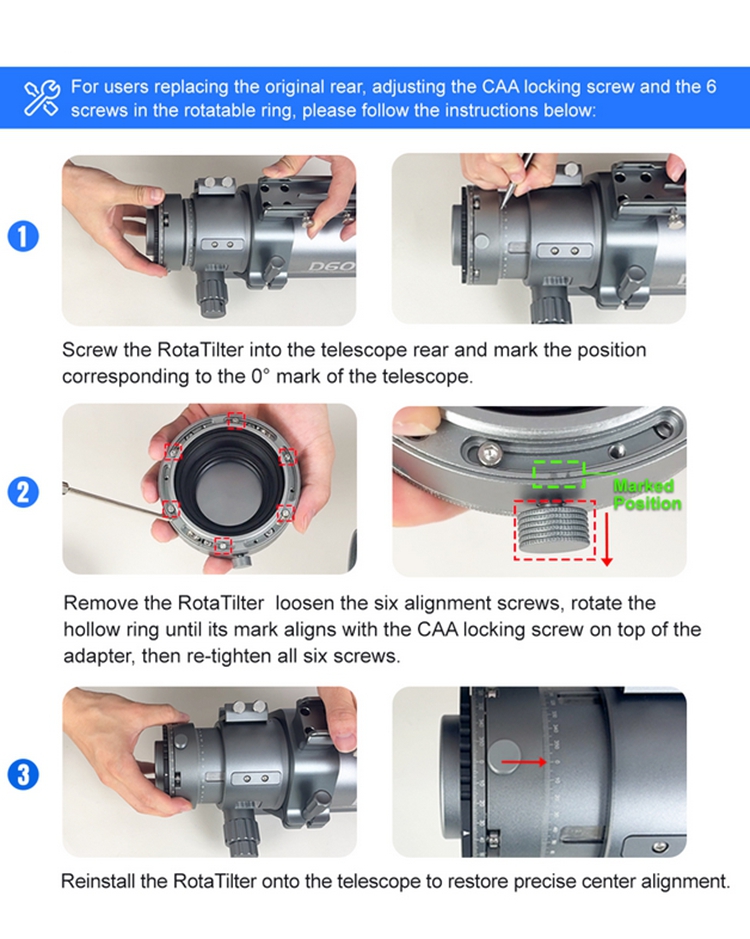 For users replacing the original rear, adjusting the CAA locking screw and the 6 screws in the rotatable ring, please follow the instructions below:

1

D60

Screw the RotaTilter into the telescope rear and mark the position corresponding to the 0° mark of the telescope.

2

Marked Position

Remove the RotaTilter loosen the six alignment screws, rotate the hollow ring until its mark aligns with the CAA locking screw on top of the adapter, then re-tighten all six screws.

3

Reinstall the RotaTilter onto the telescope to restore precise center alignment.