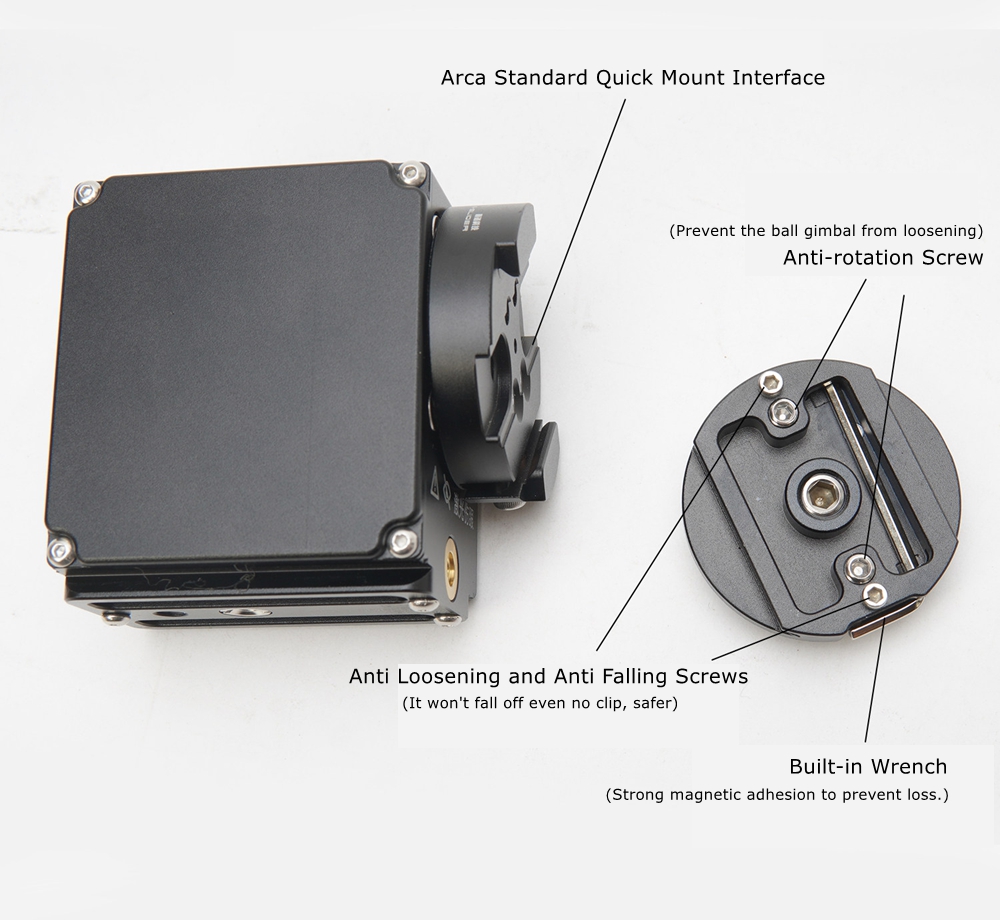 Arca Standard Quick Mount Interface

(Prevent the ball gimbal from loosening)
Anti-rotation Screw

Anti Loosening and Anti Falling Screws
(It won't fall off even no clip, safer)

Built-in Wrench
(Strong magnetic adhesion to prevent loss.)