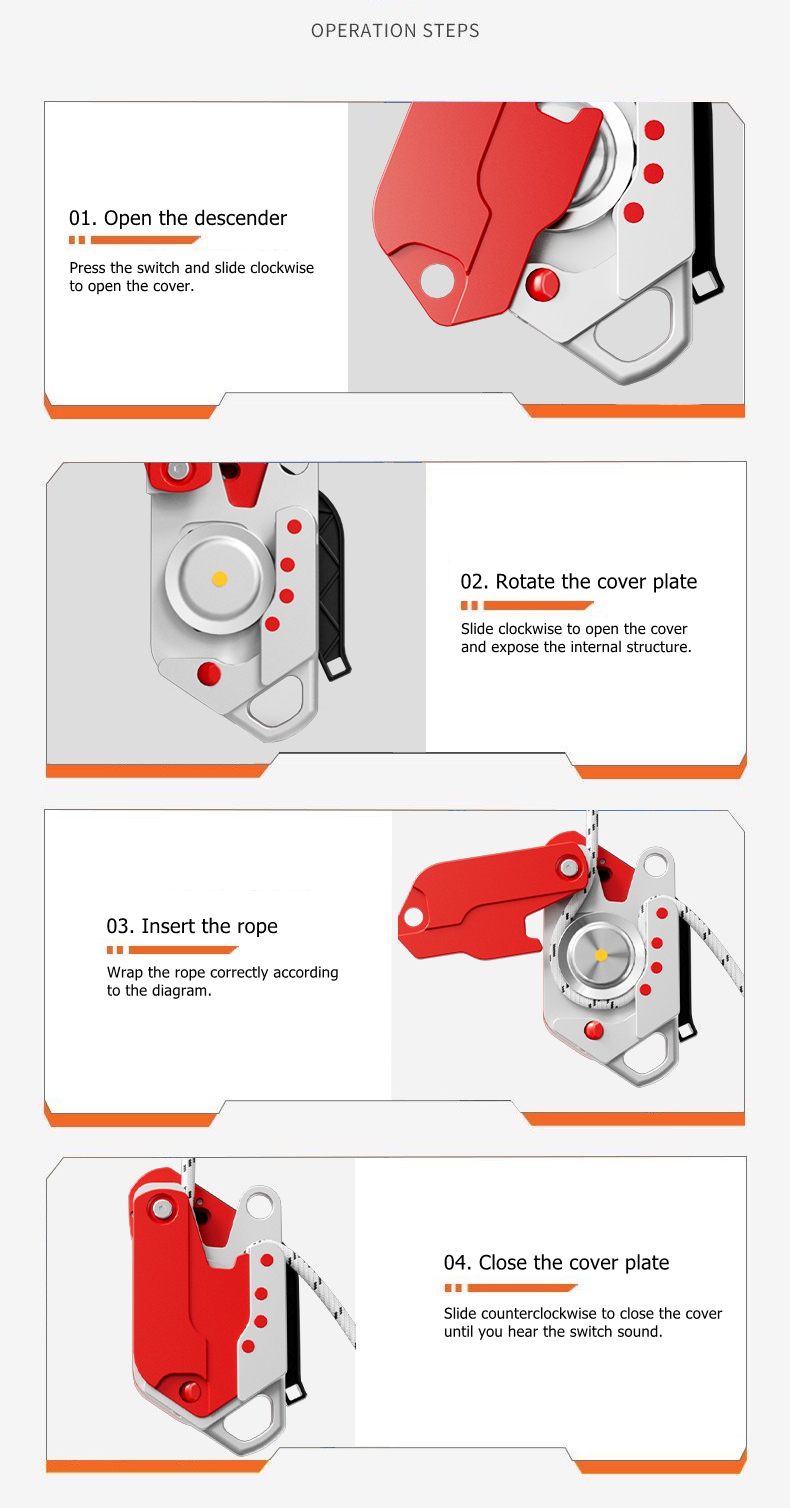 OPERATION STEPS

01. Open the descender

Press the switch and slide clockwise to open the cover.

02. Rotate the cover plate

Slide clockwise to open the cover and expose the internal structure.

03. Insert the rope

Wrap the rope correctly according to the diagram.

04. Close the cover plate

Slide counterclockwise to close the cover until you hear the switch sound.