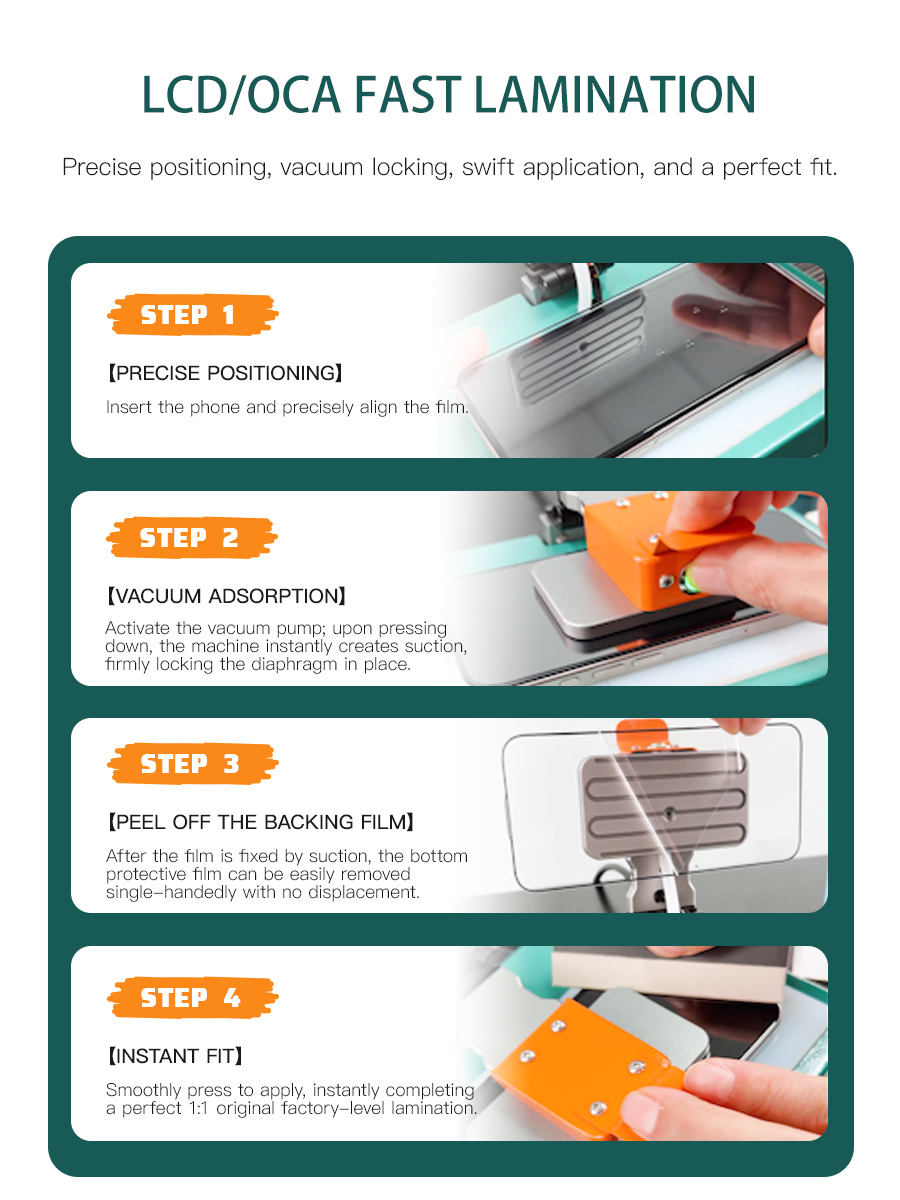 LCD/OCA FAST LAMINATION

Precise positioning, vacuum locking, swift application, and a perfect fit.

STEP 1

【PRECISE POSITIONING】

Insert the phone and precisely align the film.

STEP 2

【VACUUM ADSORPTION】

Activate the vacuum pump; upon pressing down, the machine instantly creates suction, firmly locking the diaphragm in place.

STEP 3

【PEEL OFF THE BACKING FILM】

After the film is fixed by suction, the bottom protective film can be easily removed single-handedly with no displacement.

STEP 4

【INSTANT FIT】

Smoothly press to apply, instantly completing a perfect 1:1 original factory-level lamination.