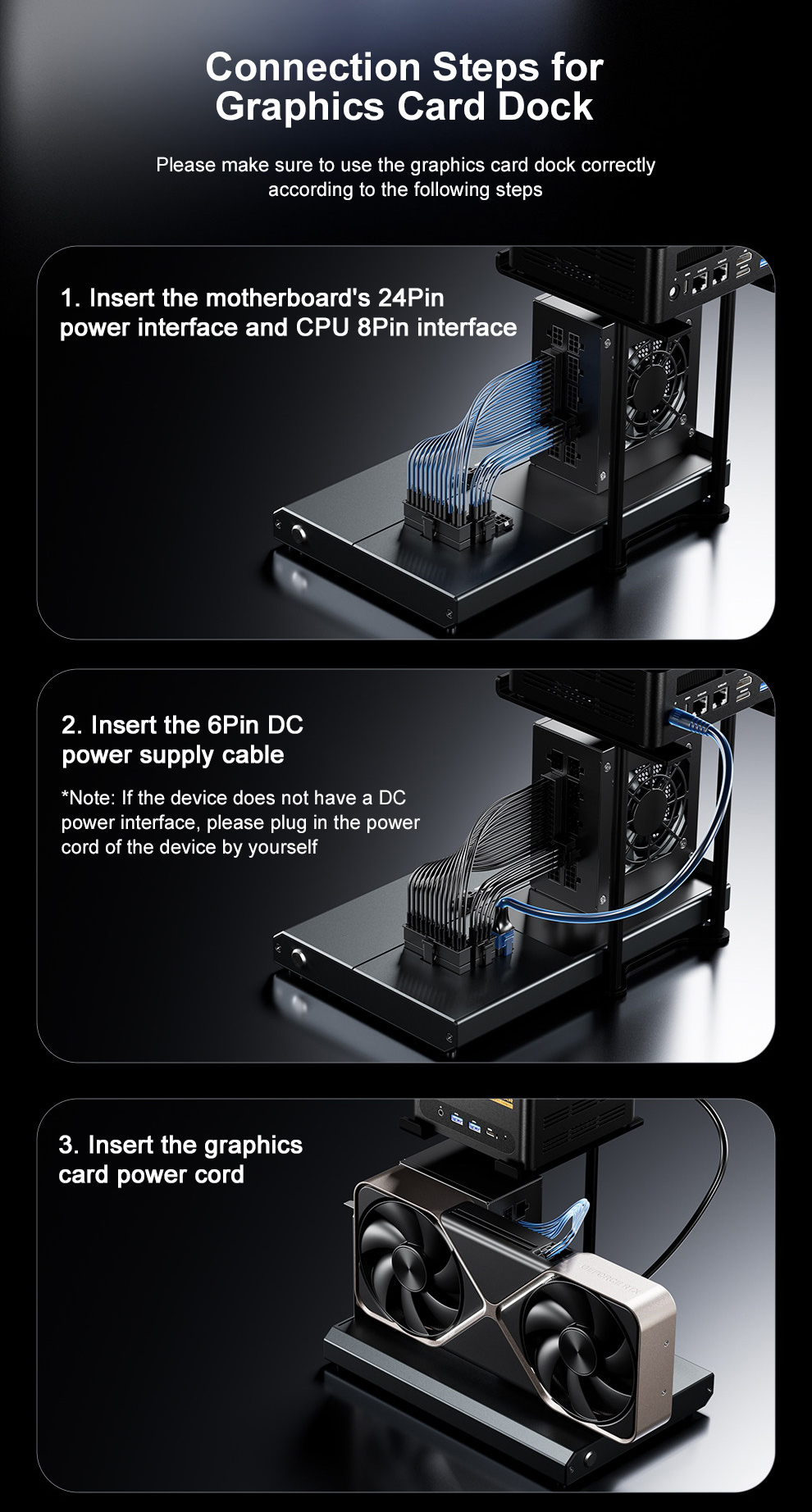 Connection Steps for Graphics Card Dock

Please make sure to use the graphics card dock correctly according to the following steps

1. Insert the motherboard's 24Pin power interface and CPU 8Pin interface

2. Insert the 6Pin DC power supply cable

*Note: If the device does not have a DC power interface, please plug in the power cord of the device by yourself

3. Insert the graphics card power cord

GEFORCE RTX