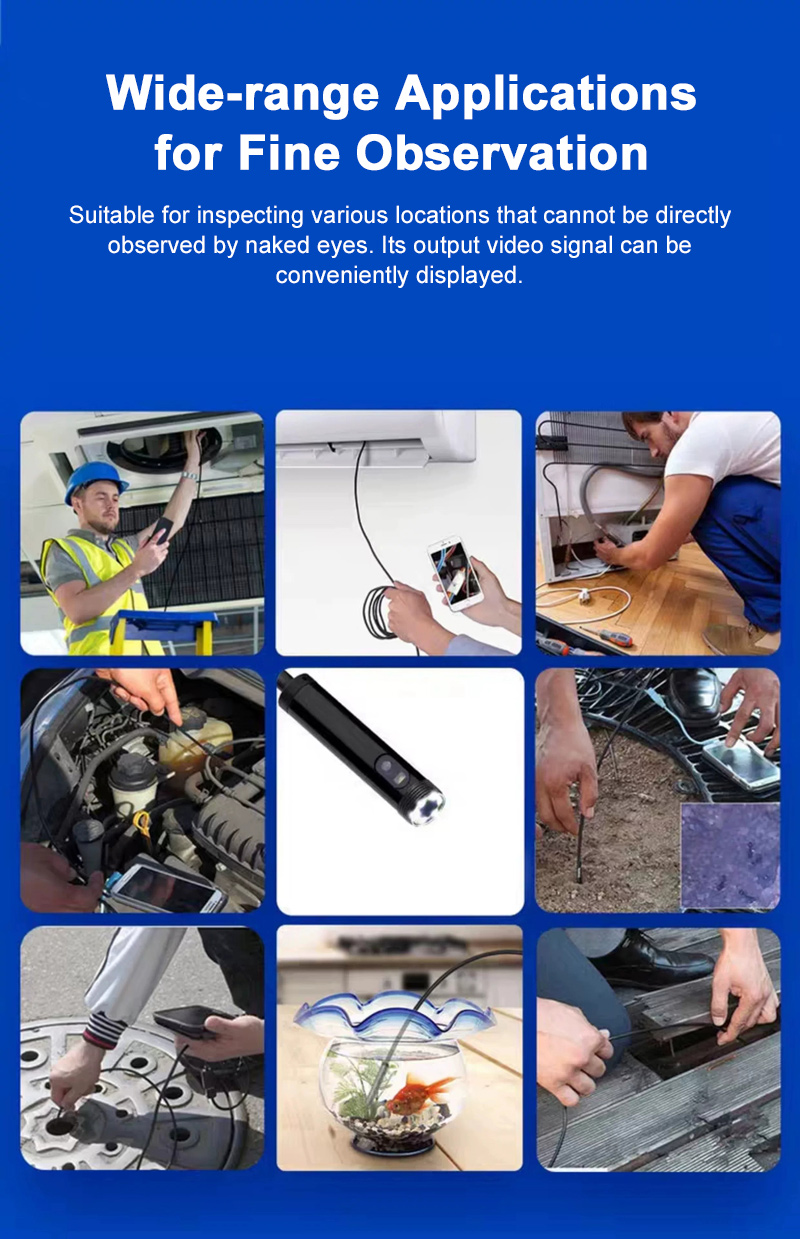 Wide-range Applications for Fine Observation

Suitable for inspecting various locations that cannot be directly observed by naked eyes. Its output video signal can be conveniently displayed.