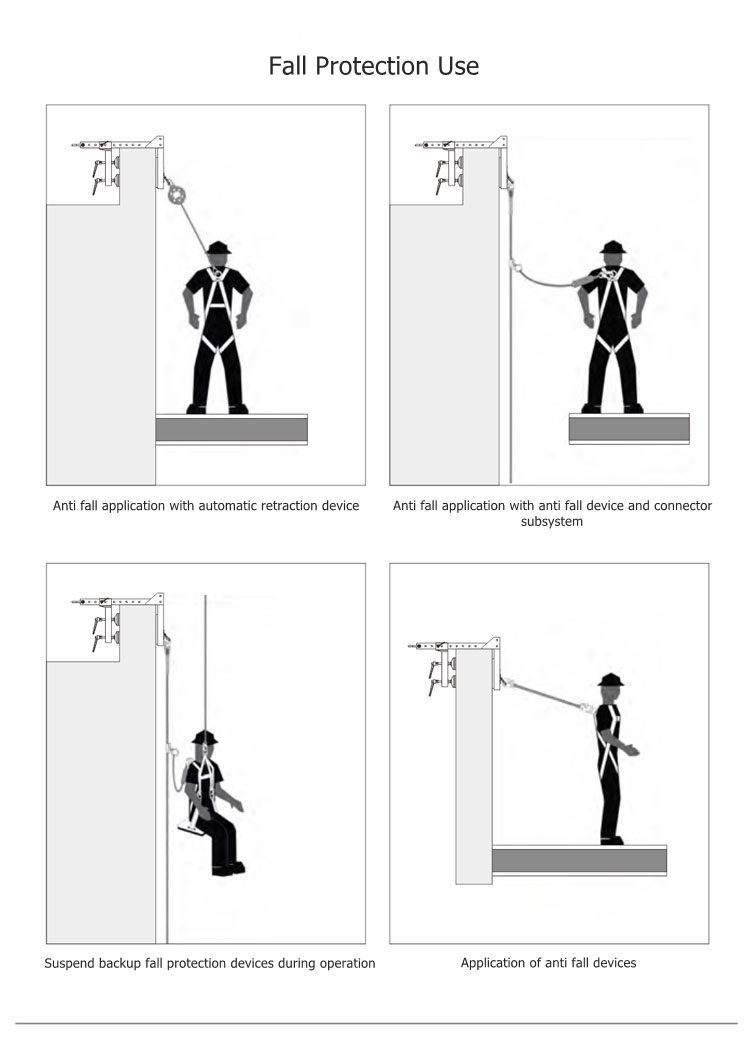 Fall Protection Use

Anti fall application with automatic retraction device

Anti fall application with anti fall device and connector subsystem

Suspend backup fall protection devices during operation

Application of anti fall devices