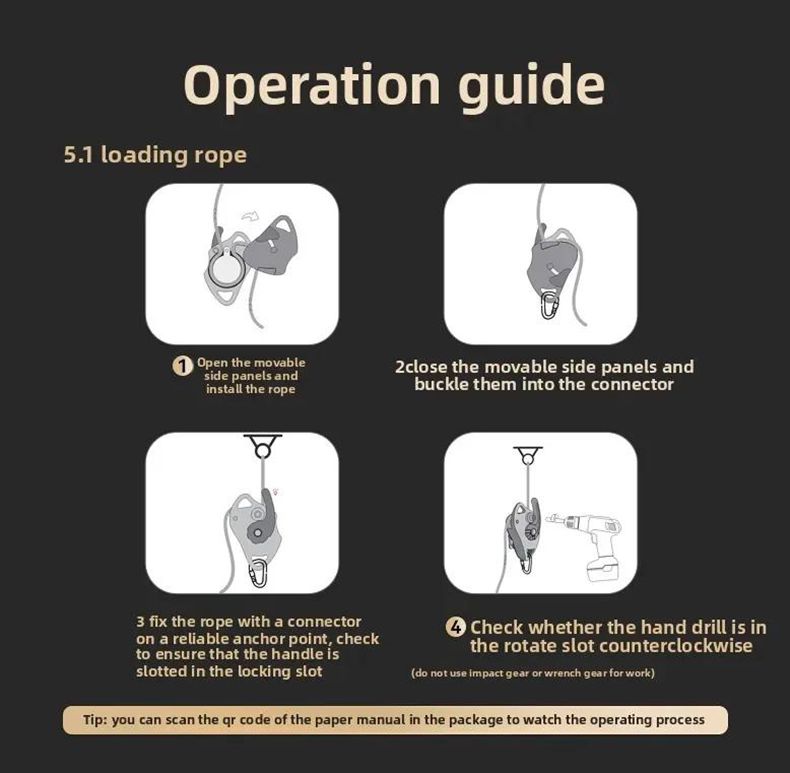 Operation guide

5.1 loading rope

1 Open the movable side panels and install the rope

2close the movable side panels and buckle them into the connector

3 fix the rope with a connector on a reliable anchor point, check to ensure that the handle is slotted in the locking slot

4 Check whether the hand drill is in the rotate slot counterclockwise

(do not use impact gear or wrench gear for work)

Tip: you can scan the qr code of the paper manual in the package to watch the operating process