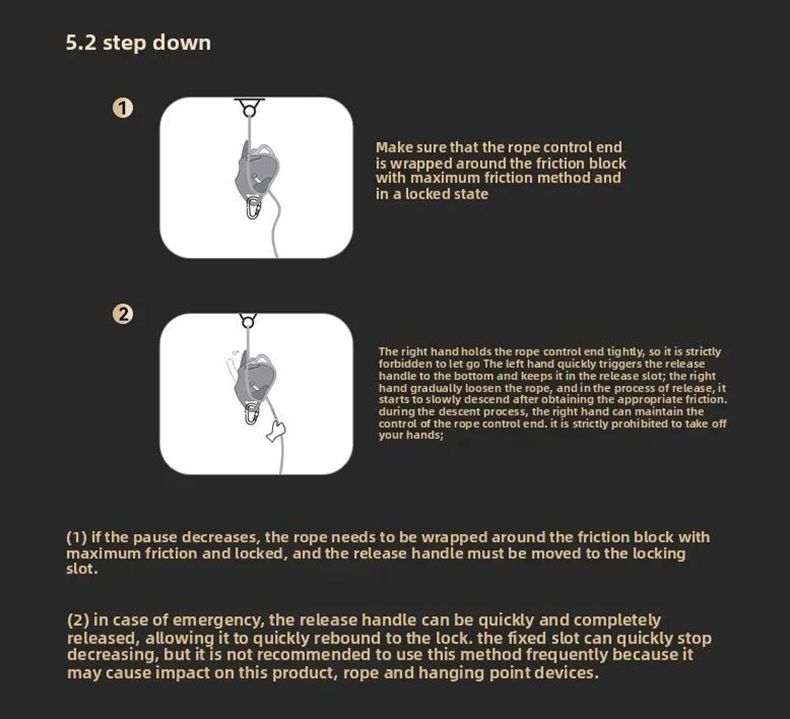 5.2 step down

1

Make sure that the rope control end is wrapped around the friction block with maximum friction method and in a locked state

2

The right hand holds the rope control end tightly, so it is strictly forbidden to let go The left hand quickly triggers the release handle to the bottom and keeps it in the release slot; the right hand gradually loosen the rope, and in the process of release, it starts to slowly descend after obtaining the appropriate friction. during the descent process, the right hand can maintain the control of the rope control end. it is strictly prohibited to take off your hands;

(1) if the pause decreases, the rope needs to be wrapped around the friction block with maximum friction and locked, and the release handle must be moved to the locking slot.

(2) in case of emergency, the release handle can be quickly and completely released, allowing it to quickly rebound to the lock. the fixed slot can quickly stop decreasing, but it is not recommended to use this method frequently because it may cause impact on this product, rope and hanging point devices.